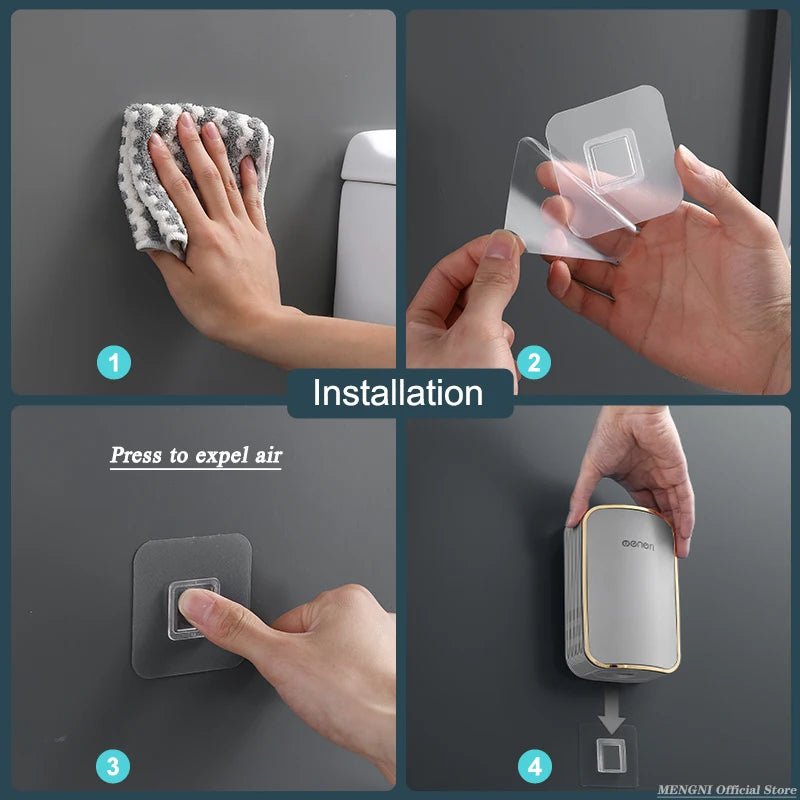 1

2

Installation

Press to expel air

3

oenon

4

MENGNI Official Store