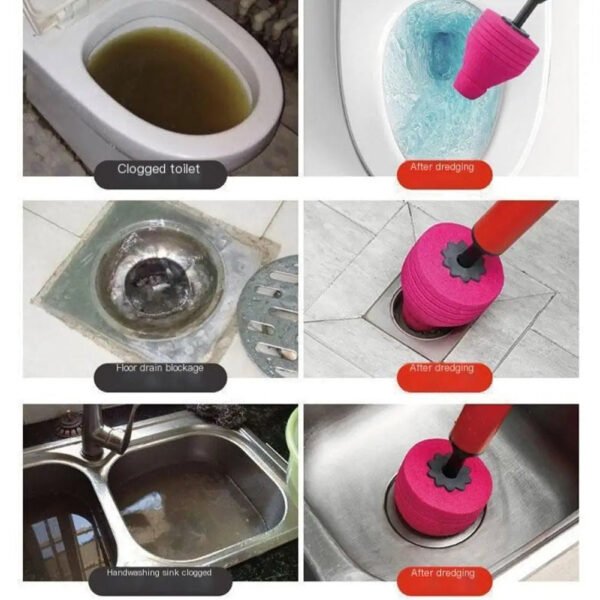 Clogged toilet

After dredging

Floor drain blockage

After dredging

Handwashing sink clogged

After dredging